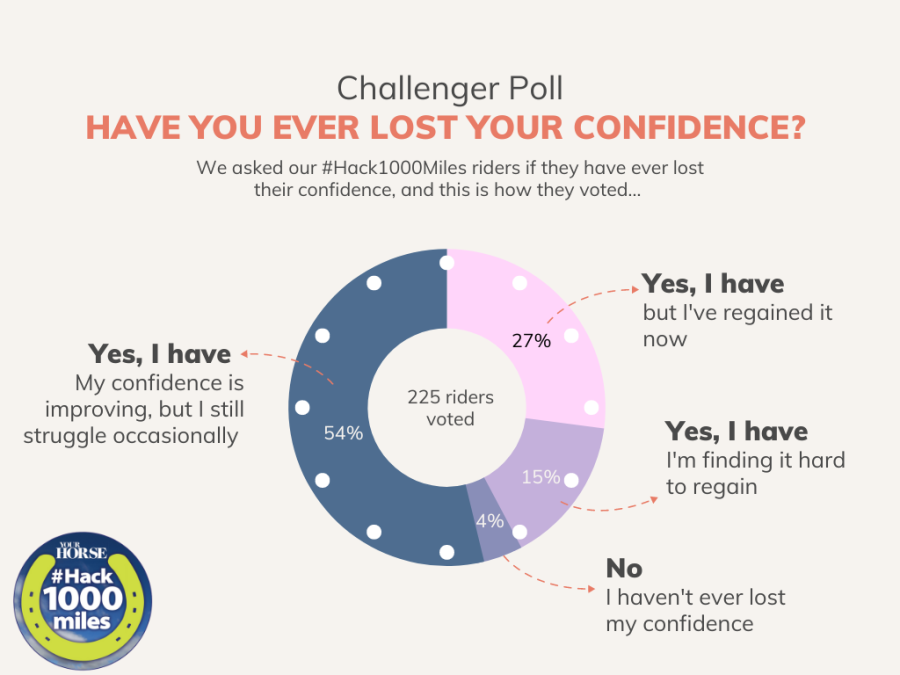 Challenger Poll
HAVE YOU EVER LOST YOUR CONFIDENCE?

We asked our #Hack1000Miles riders if they have ever lost their confidence, and this is how they voted...

Yes, I have
My confidence is improving, but I still struggle occasionally

54%

225 riders voted

27%

Yes, I have
but I've regained it now

15%

Yes, I have
I'm finding it hard to regain

4%

No
I haven't ever lost my confidence

YOUR HORSE
#Hack
1000
miles